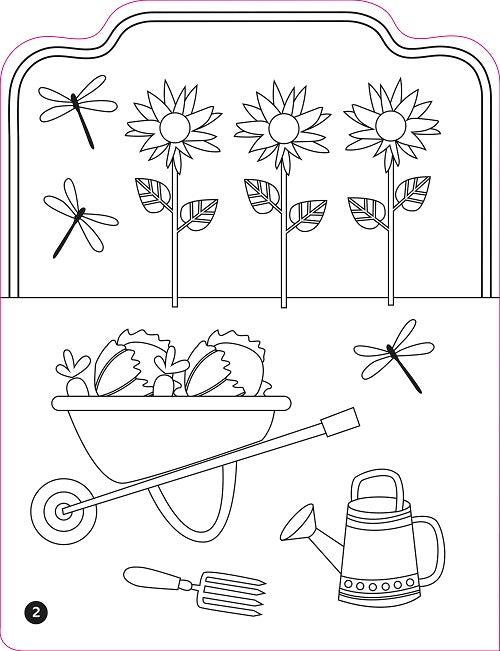 2