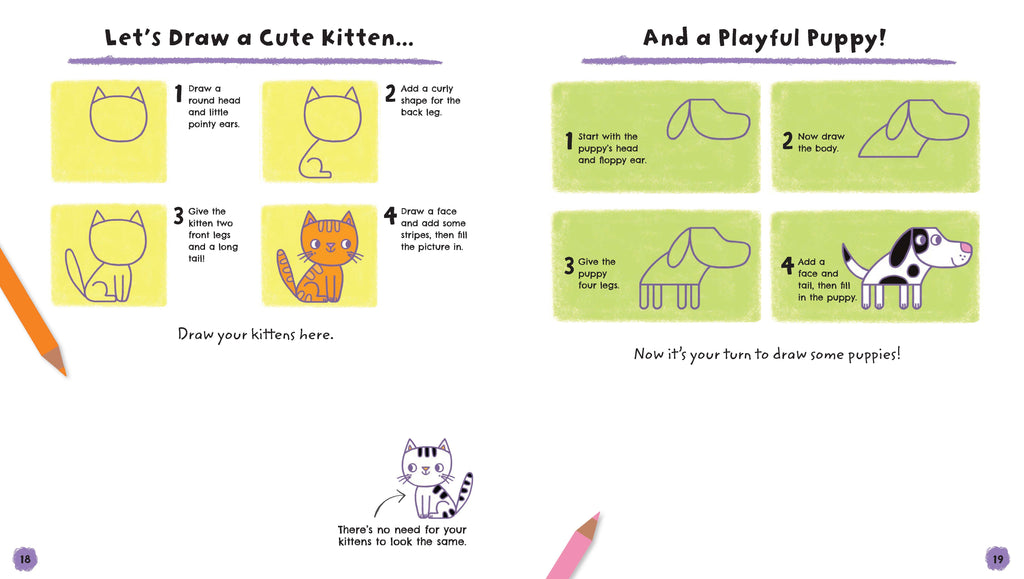 Let's Draw a Cute Kitten...

1 Draw a round head and little pointy ears.

2 Add a curly shape for the back leg.

3 Give the kitten two front legs and a long tail!

4 Draw a face and add some stripes, then fill the picture in.

Draw your kittens here.

There's no need for your kittens to look the same.

18

And a Playful Puppy!

1 Start with the puppy's head and floppy ear.

2 Now draw the body.

3 Give the puppy four legs.

4 Add a face and tail, then fill in the puppy.

Now it's your turn to draw some puppies!

19