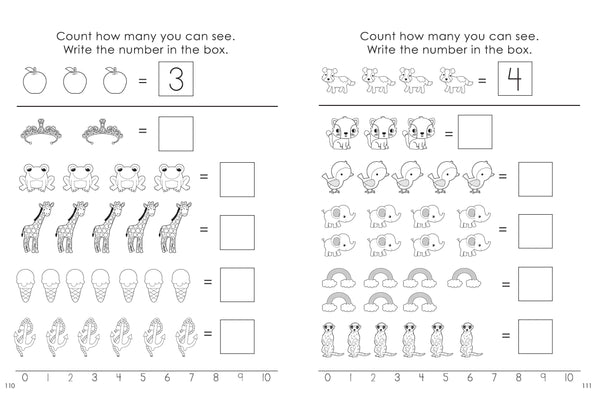 Count how many you can see.
Write the number in the box.

= 3

=

=

=

=

=

0 1 2 3 4 5 6 7 8 9 10

110

Count how many you can see.
Write the number in the box.

= 4

=

=

=

=

=

0 1 2 3 4 5 6 7 8 9 10

111